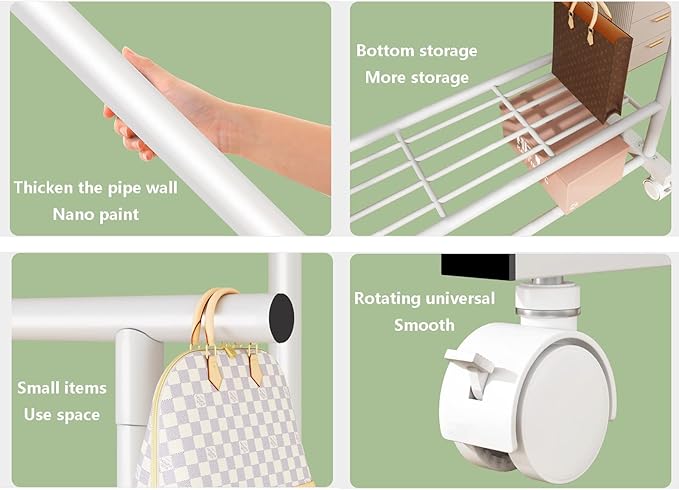 Thicken the pipe wall
Nano paint

Bottom storage
More storage

Small items
Use space

Rotating universal
Smooth