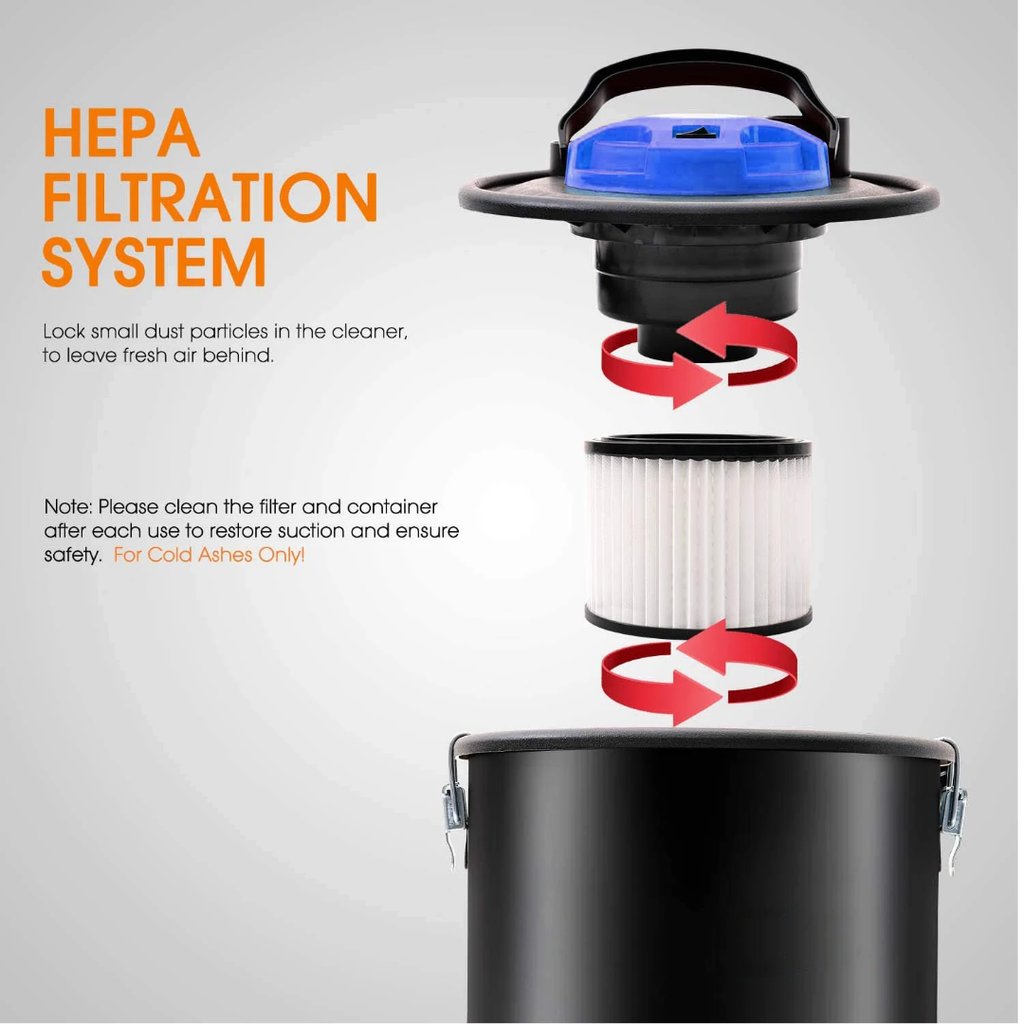 HEPA FILTRATION SYSTEM

Lock small dust particles in the cleaner, to leave fresh air behind.

Note: Please clean the filter and container after each use to restore suction and ensure safety. For Cold Ashes Only!